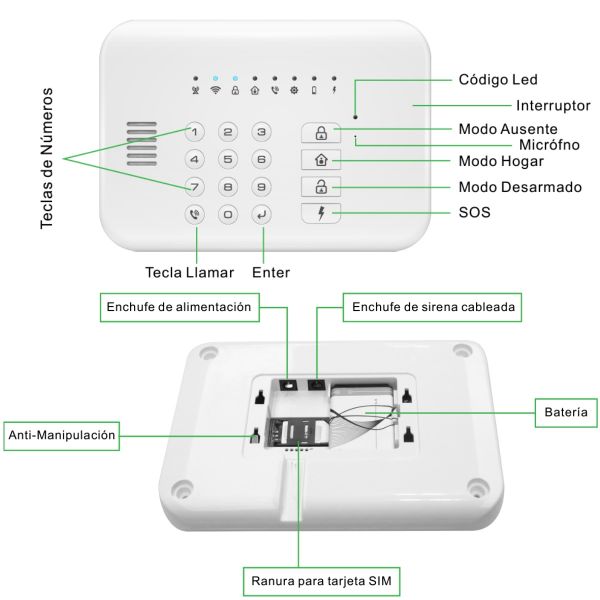 Teclas de Números

1 2 3
4 5 6
7 8 9
0

Código Led
Interruptor
Modo Ausente
Micrófno
Modo Hogar
Modo Desarmado
SOS

Tecla Llamar
Enter

Enchufe de alimentación
Enchufe de sirena cableada
Batería
Anti-Manipulación
Ranura para tarjeta SIM