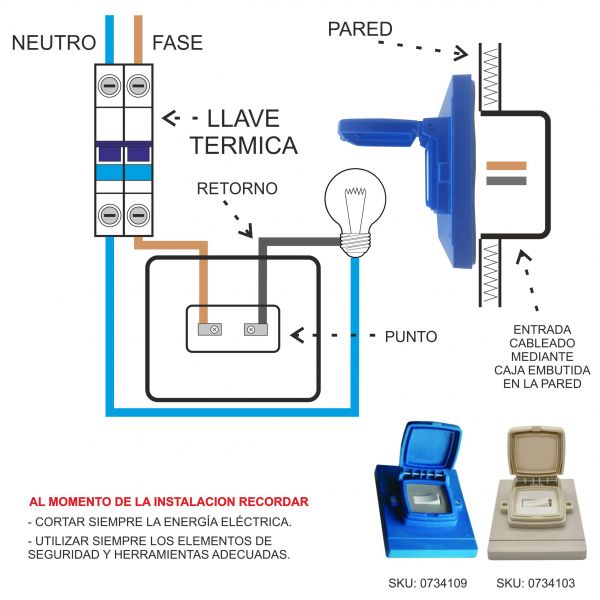 NEUTRO FASE

PARED

LLAVE TERMICA

RETORNO

PUNTO

ENTRADA CABLEADO MEDIANTE CAJA EMBUTIDA EN LA PARED

AL MOMENTO DE LA INSTALACION RECORDAR

- CORTAR SIEMPRE LA ENERGÍA ELÉCTRICA.

- UTILIZAR SIEMPRE LOS ELEMENTOS DE SEGURIDAD Y HERRAMIENTAS ADECUADAS.

SKU: 0734109

SKU: 0734103